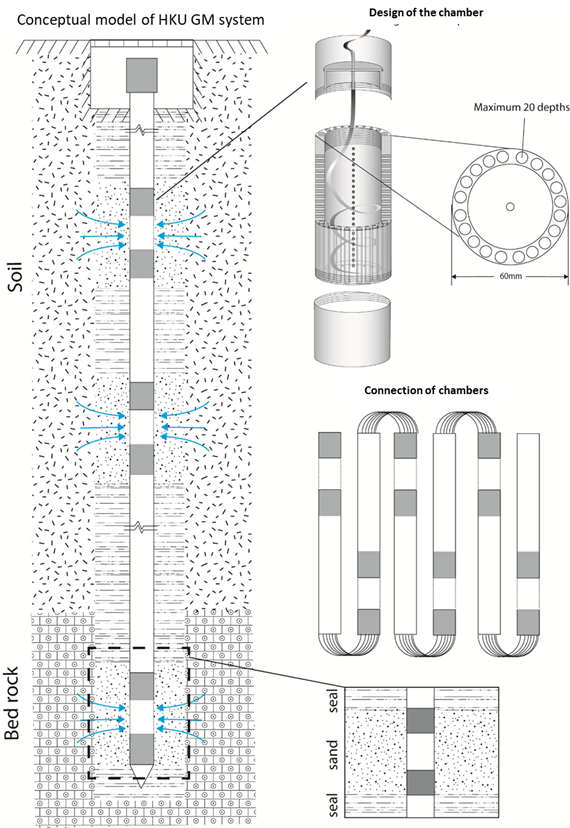 Conceptual model of HKU GM system

Soil

Bed rock

Design of the chamber

Maximum 20 depths

60mm

Connection of chambers

seal

sand

seal